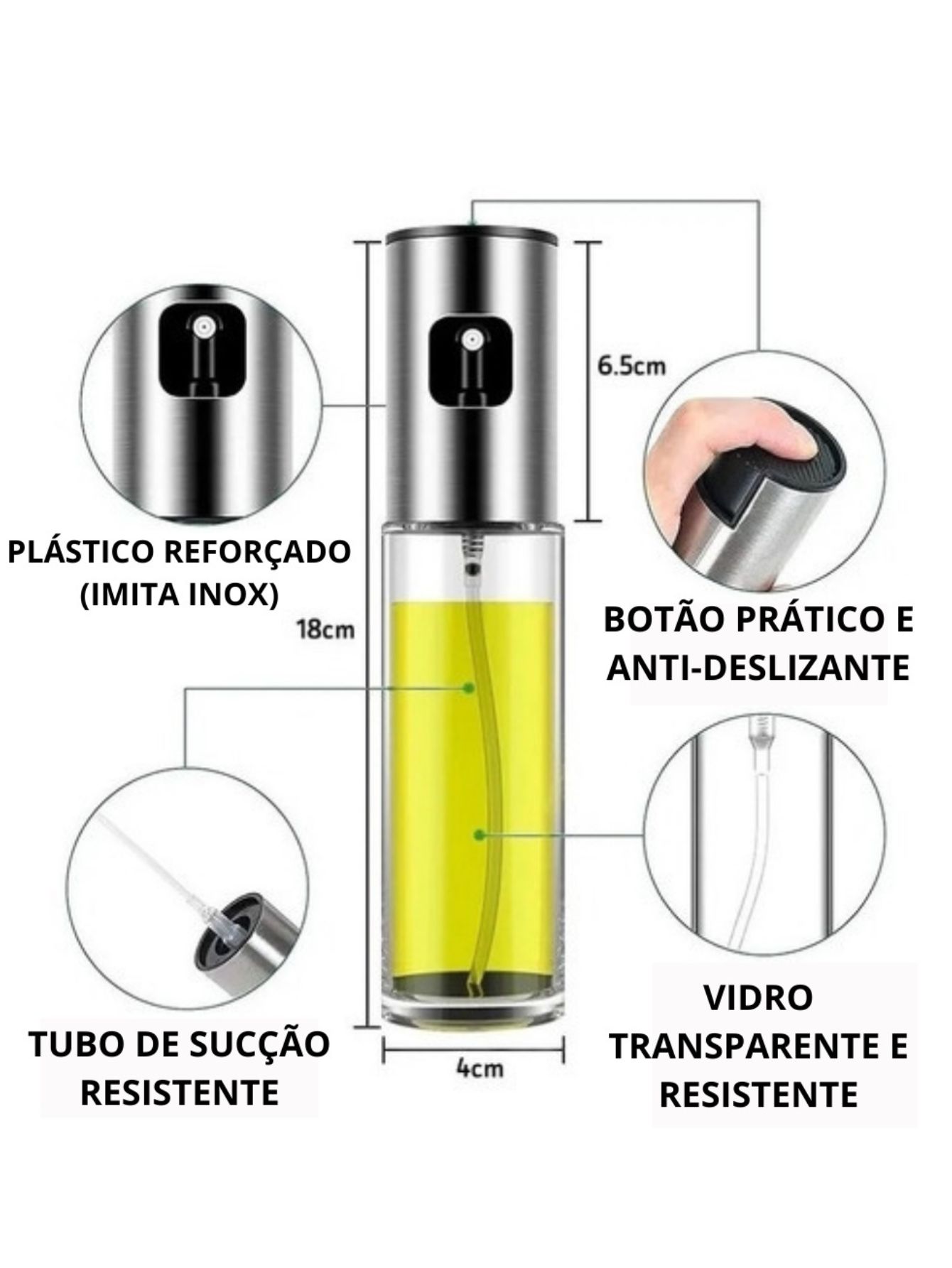 6.5cm

PLÁSTICO REFORÇADO (IMITA INOX)

18cm

BOTÃO PRÁTICO E ANTI-DESLIZANTE

TUBO DE SUCÇÃO RESISTENTE

4cm

VIDRO TRANSPARENTE E RESISTENTE